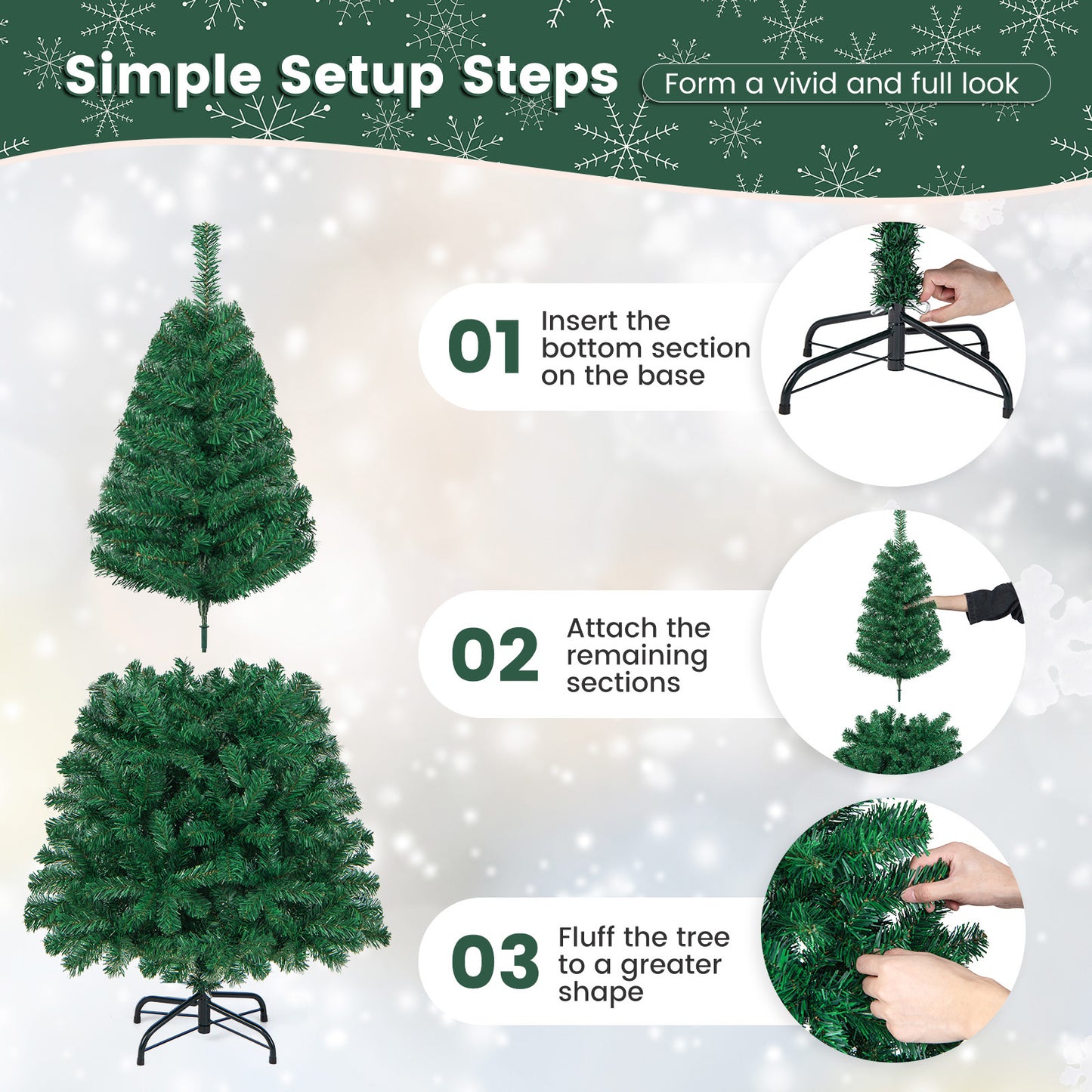 Simple Setup Steps

Form a vivid and full look

01 Insert the bottom section on the base

02 Attach the remaining sections

03 Fluff the tree to a greater shape