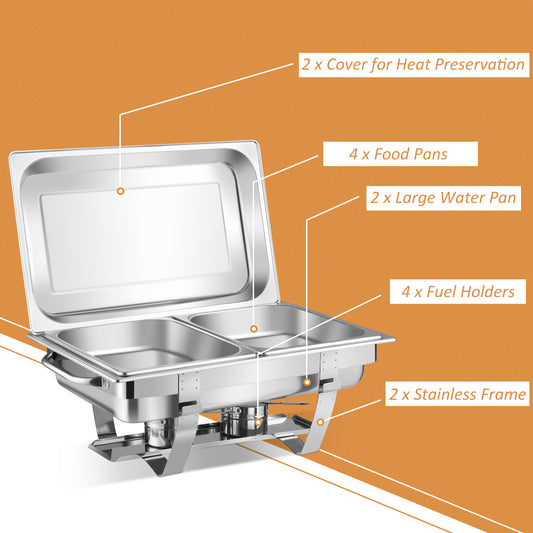 2 x Cover for Heat Preservation

4 x Food Pans

2 x Large Water Pan

4 x Fuel Holders

2 x Stainless Frame