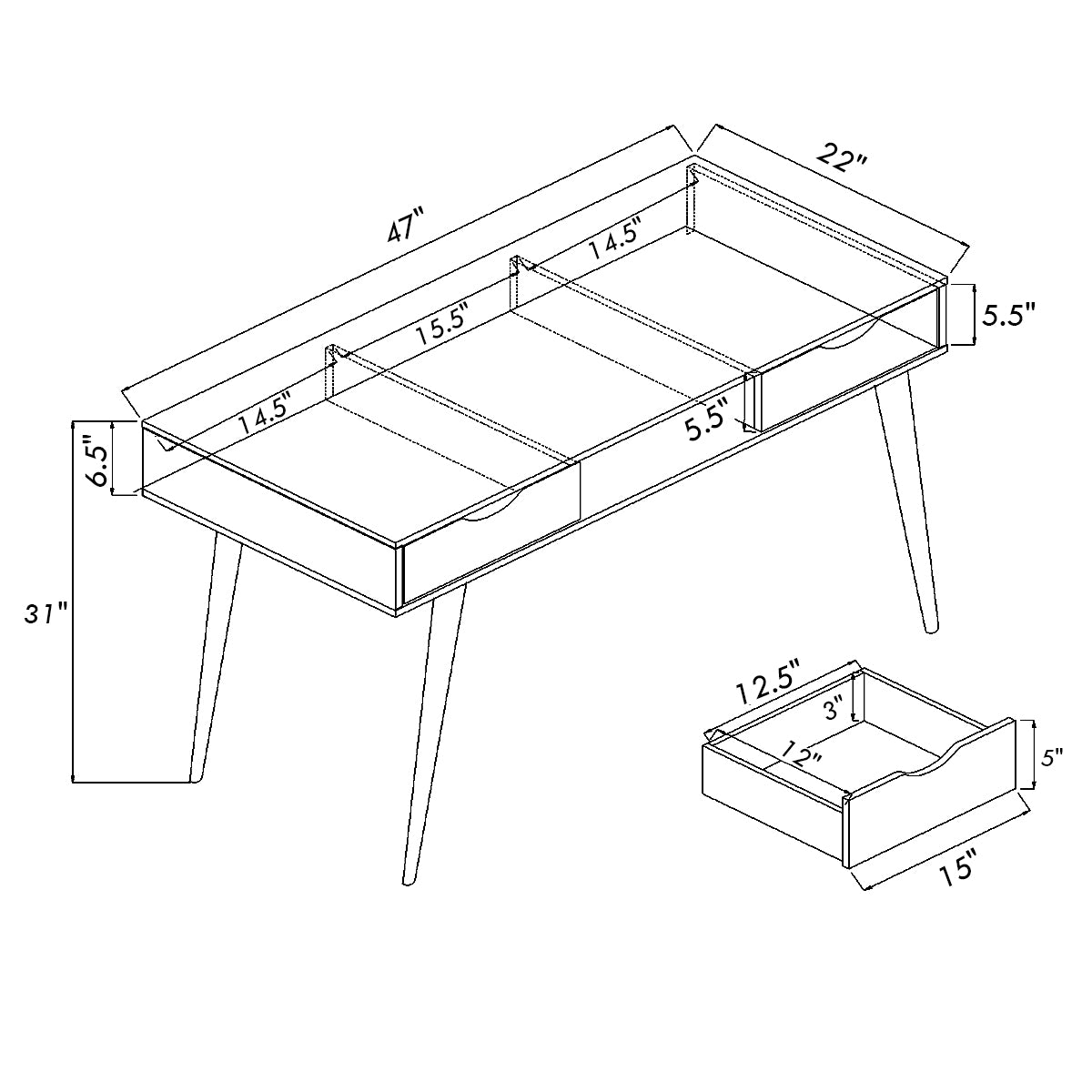 47"

22"

14.5"

15.5"

14.5"

5.5"

5.5"

6.5"

31"

12.5"

3"

12"

5"

15"