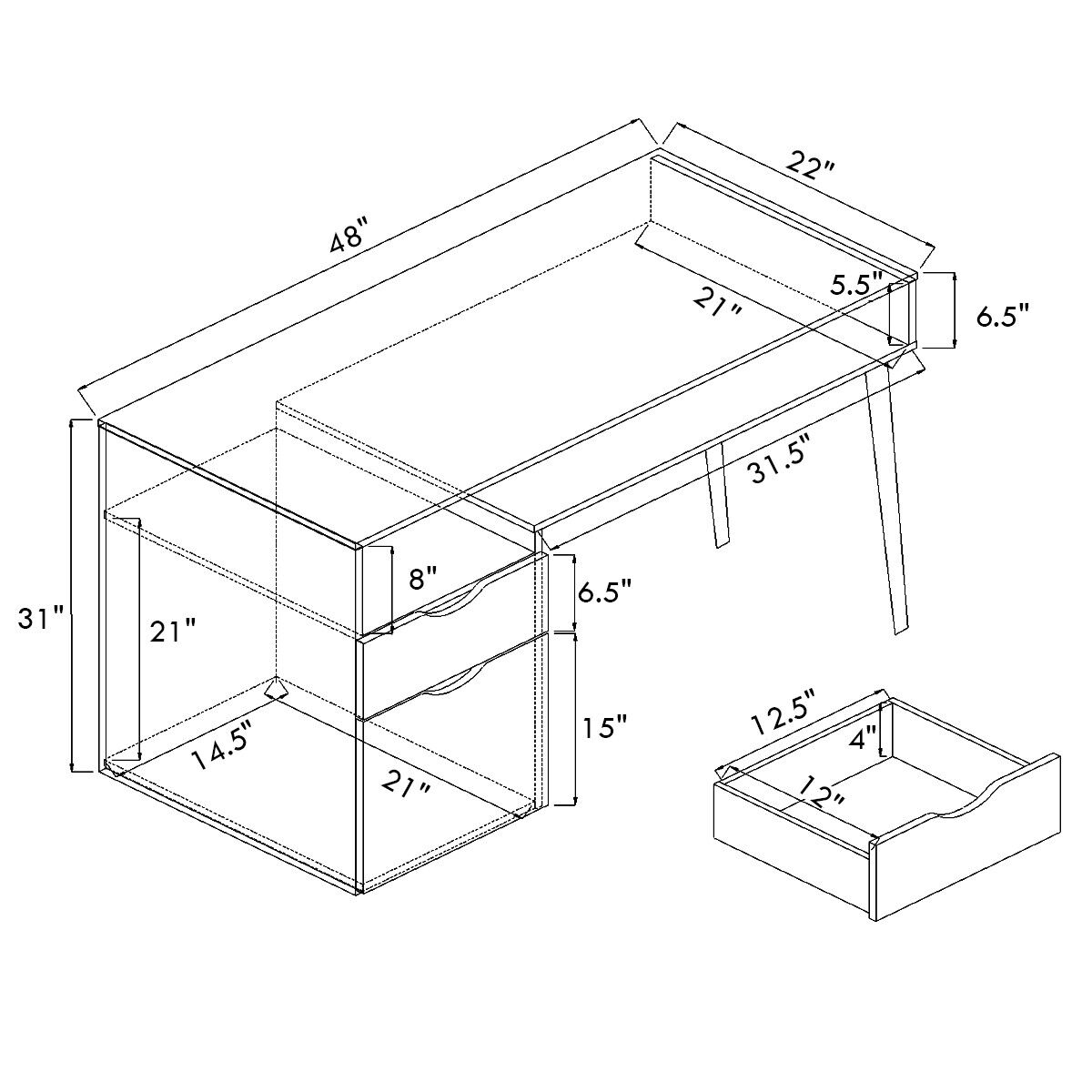 48"
22"
21"
5.5"
6.5"
31.5"
31"
21"
8"
6.5"
15"
14.5"
21"
12.5"
4"
12"