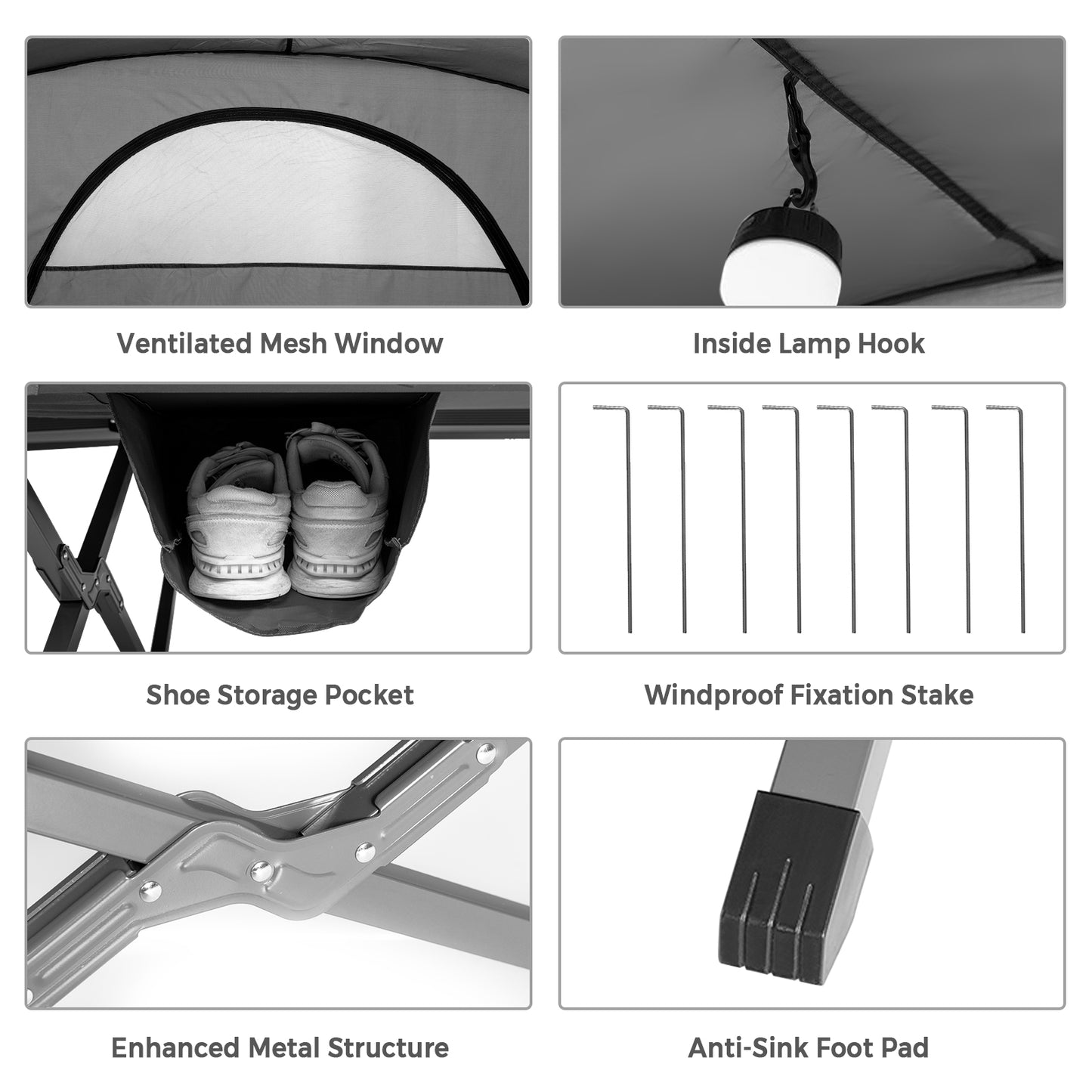 Ventilated Mesh Window

Inside Lamp Hook

Shoe Storage Pocket

Windproof Fixation Stake

Enhanced Metal Structure

Anti-Sink Foot Pad