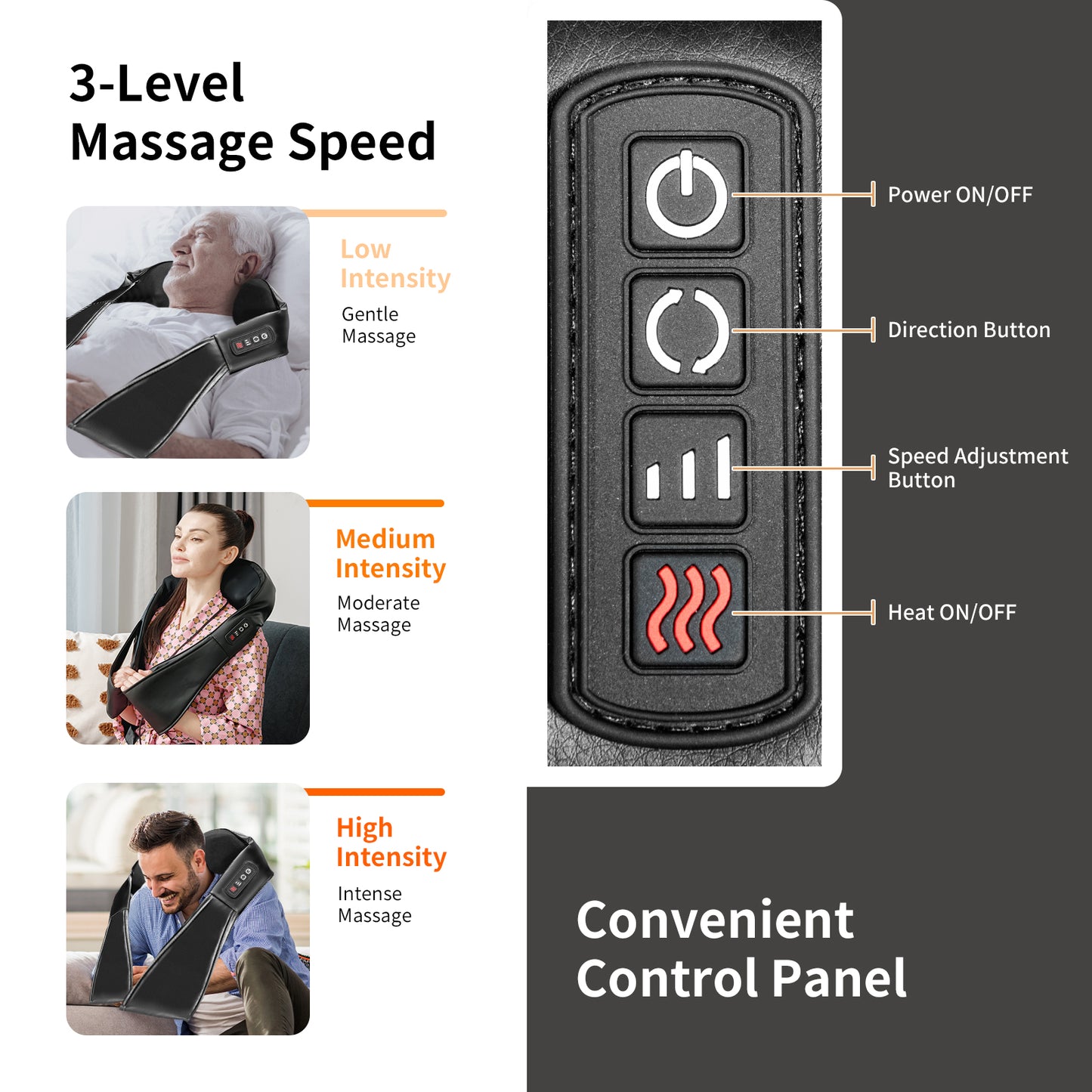 3-Level
Massage Speed

Low Intensity
Gentle Massage

Medium Intensity
Moderate Massage

High Intensity
Intense Massage

Power ON/OFF

Direction Button

Speed Adjustment Button

Heat ON/OFF

Convenient
Control Panel