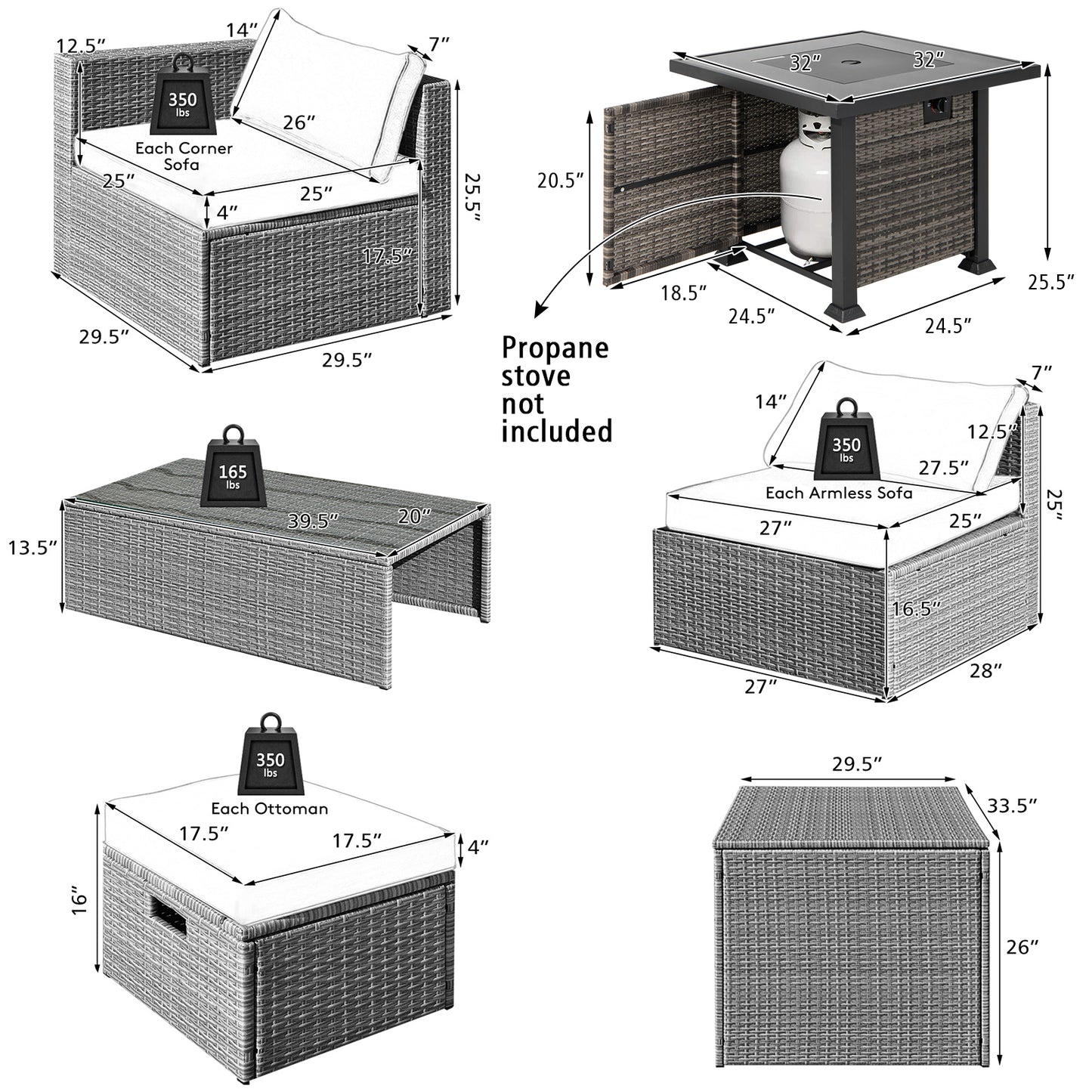 12.5″
14″
7″
350 lbs
Each Corner Sofa
26″
25″
25″
4″
25.5″
17.5″
29.5″
29.5″

32″
32″
20.5″
18.5″
24.5″
24.5″
25.5″

Propane stove not included

165 lbs
39.5″
20″
13.5″

14″
7″
350 lbs
12.5″
27.5″
Each Armless Sofa
27″
25″
25″
16.5″
27″
28″

350 lbs
Each Ottoman
17.5″
17.5″
4″
16″

29.5″
33.5″
26″