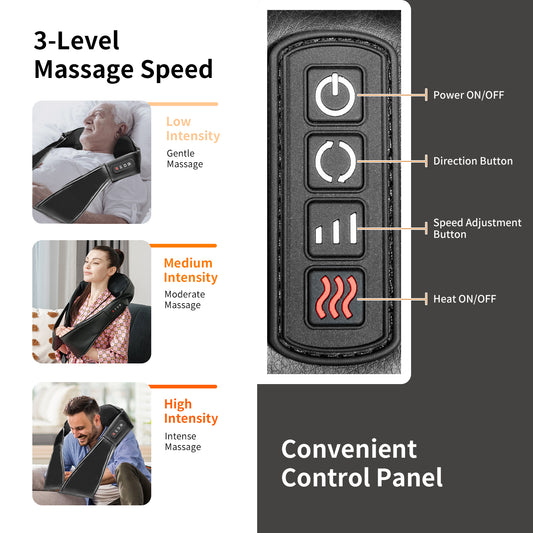 3-Level
Massage Speed

Low
Intensity
Gentle
Massage

Medium
Intensity
Moderate
Massage

High
Intensity
Intense
Massage

Power ON/OFF

Direction Button

Speed Adjustment
Button

Heat ON/OFF

Convenient
Control Panel