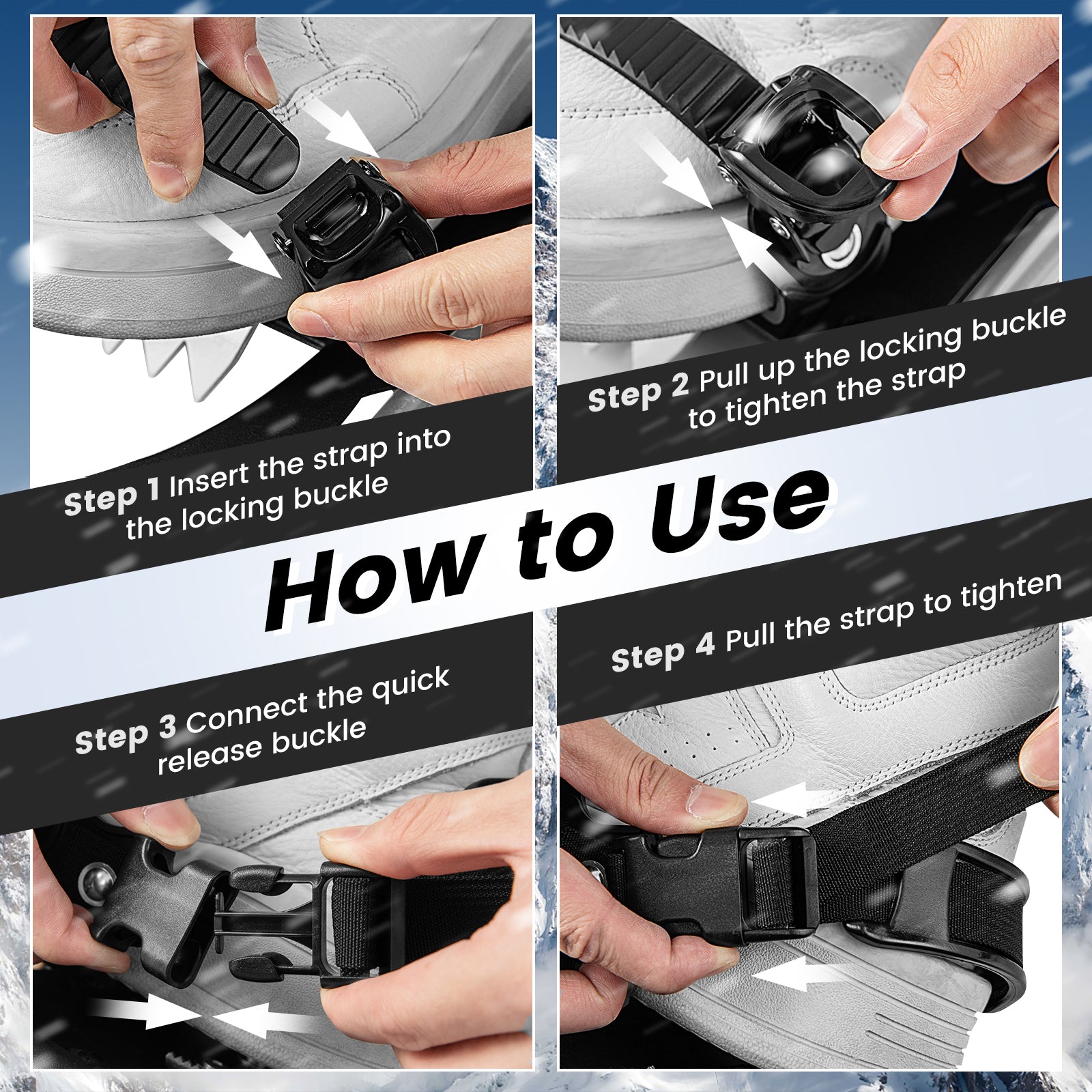 Step 1 Insert the strap into the locking buckle

Step 2 Pull up the locking buckle to tighten the strap

How to Use

Step 3 Connect the quick release buckle

Step 4 Pull the strap to tighten